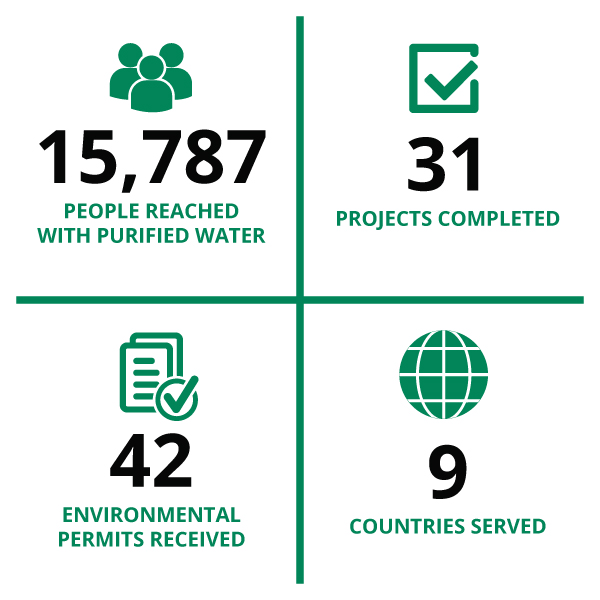 15,787
PEOPLE REACHED WITH PURIFIED WATER

31
PROJECTS COMPLETED

42
ENVIRONMENTAL PERMITS RECEIVED

9
COUNTRIES SERVED