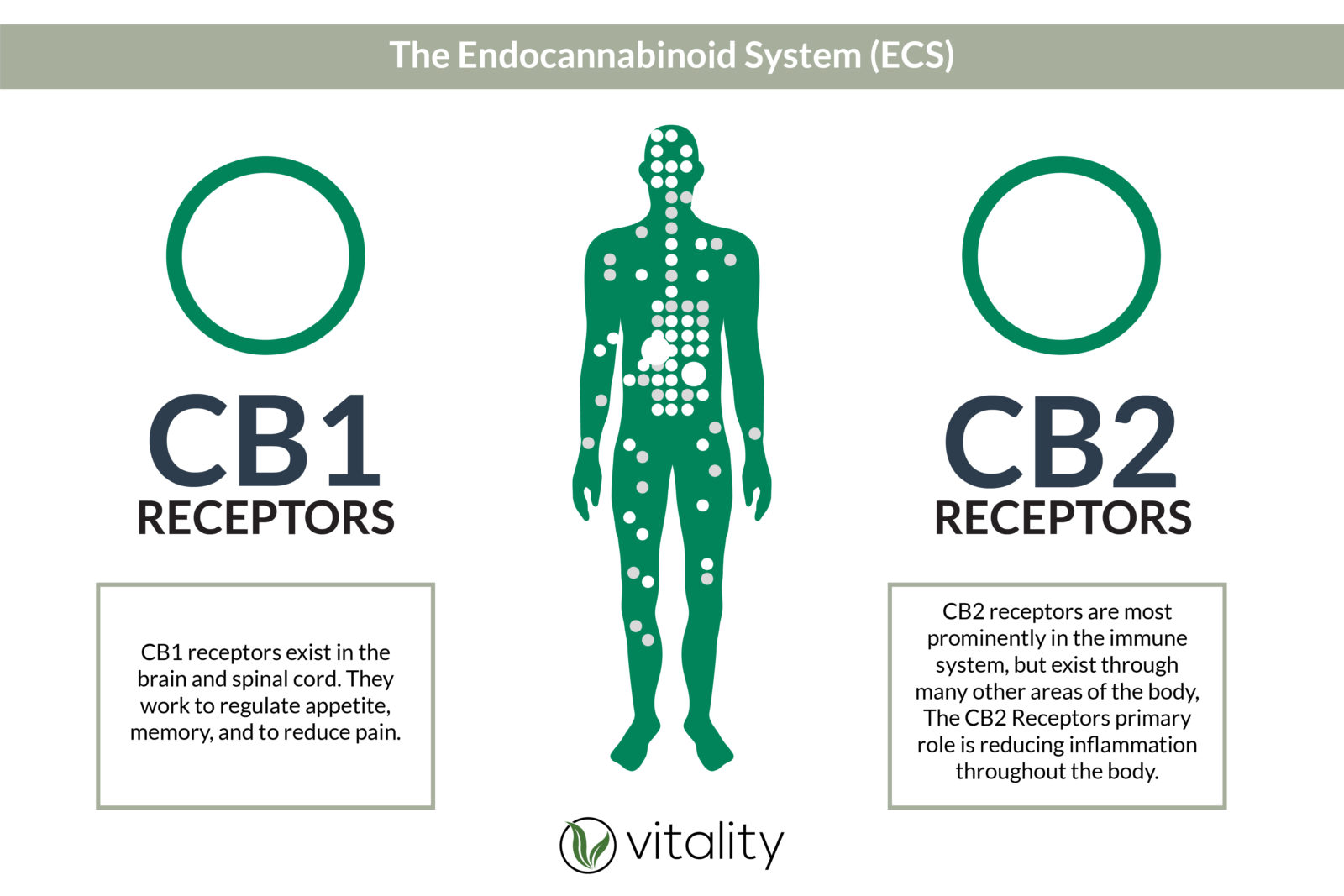 The Endocannabinoid System (ECS)

CB1
RECEPTORS

CB1 receptors exist in the brain and spinal cord. They work to regulate appetite, memory, and to reduce pain.

CB2
RECEPTORS

CB2 receptors are most prominently in the immune system, but exist through many other areas of the body, The CB2 Receptors primary role is reducing inflammation throughout the body.

vitality