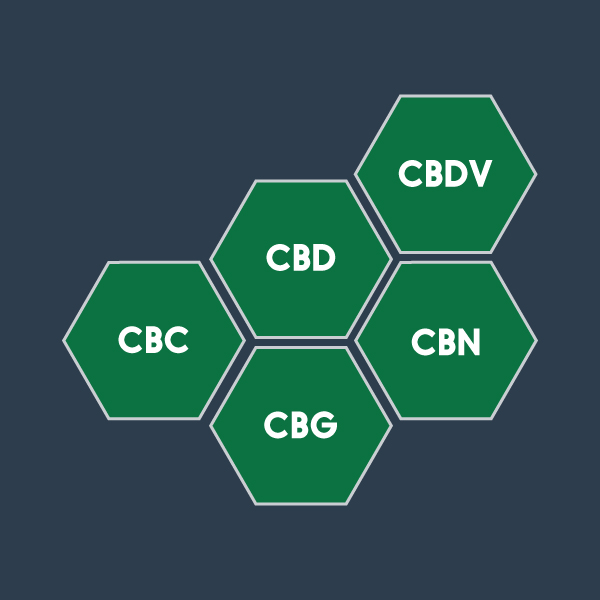 CBDV

CBD

CBC

CBN

CBG