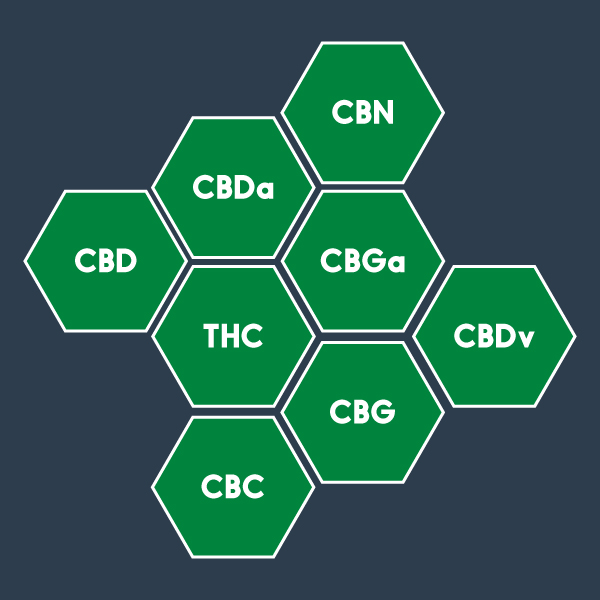 CBN

CBDa

CBD

CBGa

THC

CBDv

CBG

CBC